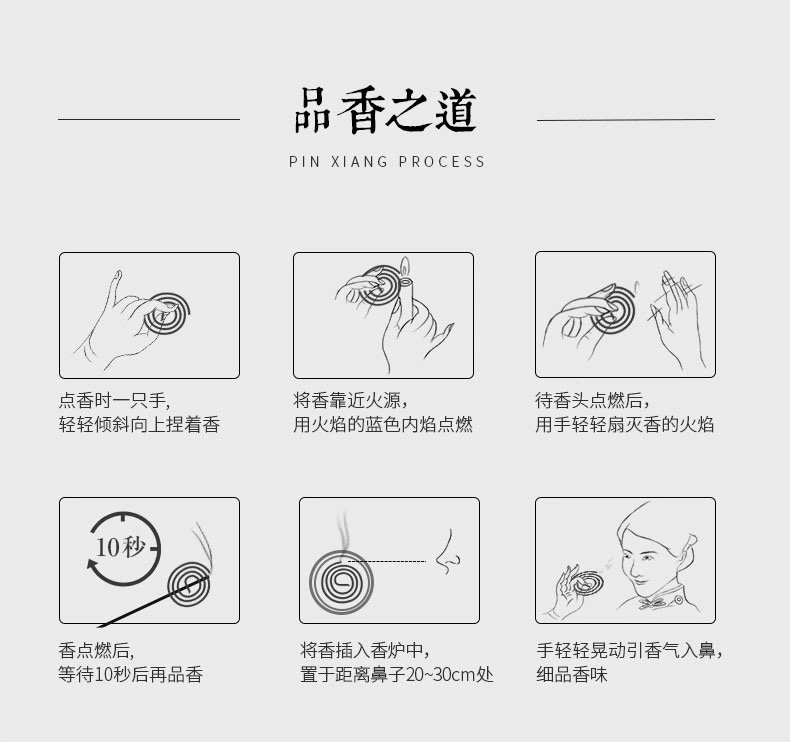 品香之道

PIN XIANG PROCESS

点香时一只手，
轻轻倾斜向上捏着香

将香靠近火源，
用火焰的蓝色内焰点燃

待香头点燃后，
用手轻轻扇灭香的火焰

10秒

香点燃后，
等待10秒后再品香

将香插入香炉中，
置于距离鼻子20~30cm处

手轻轻晃动引香气入鼻，
细品香味