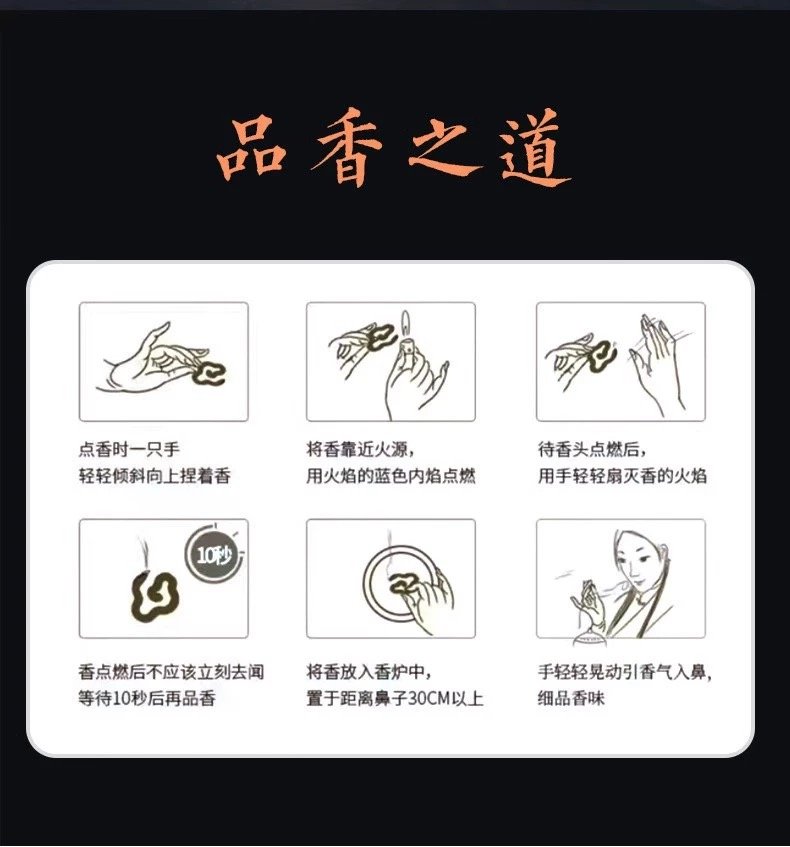 品香之道

点香时一只手
轻轻倾斜向上捏着香

将香靠近火源，
用火焰的蓝色内焰点燃

待香头点燃后，
用手轻轻扇灭香的火焰

10秒

香点燃后不应该立刻去闻
等待10秒后再品香

将香放入香炉中，
置于距离鼻子30CM以上

手轻轻晃动引香气入鼻，
细品香味